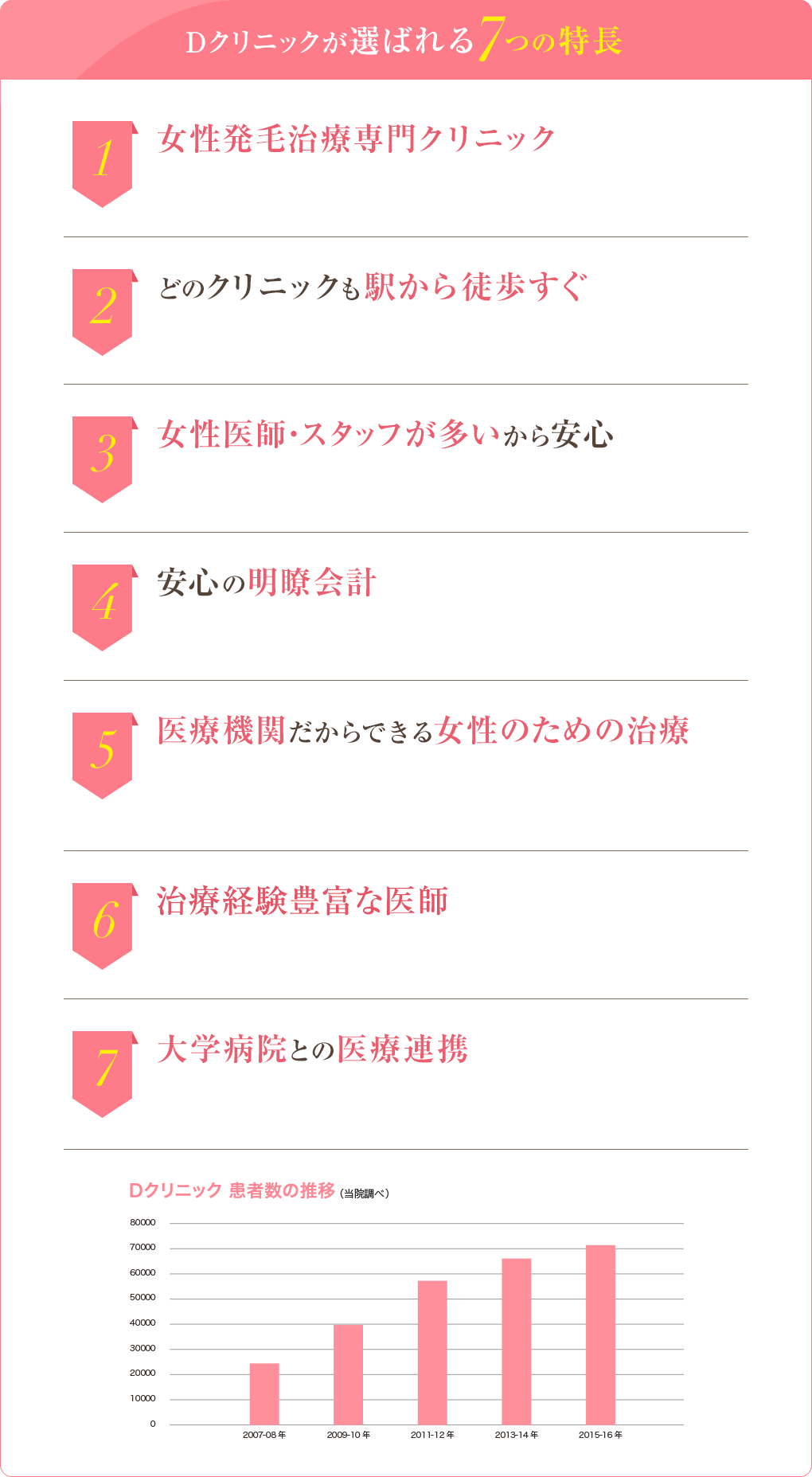 Dクリニックが選ばれる7つの特長

1 女性発毛治療専門クリニック

2 どのクリニックも駅から徒歩すぐ

3 女性医師・スタッフが多いから安心

4 安心の明瞭会計

5 医療機関だからできる女性のための治療

6 治療経験豊富な医師

7 大学病院との医療連携

Dクリニック 患者数の推移 (当院調べ)

80000
70000
60000
50000
40000
30000
20000
10000
0

2007-08年 2009-10年 2011-12年 2013-14年 2015-16年